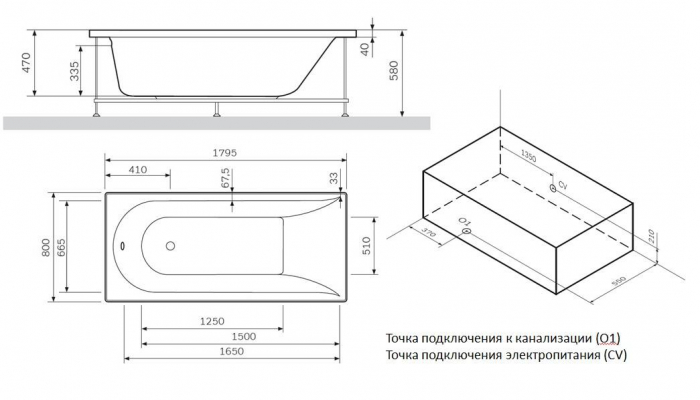 470
335
40
580
1795
410
67,5
33
800
665
510
1250
1500
1650
1350
CV
O1
370
210
550

Точка подключения к канализации (O1)
Точка подключения электропитания (CV)